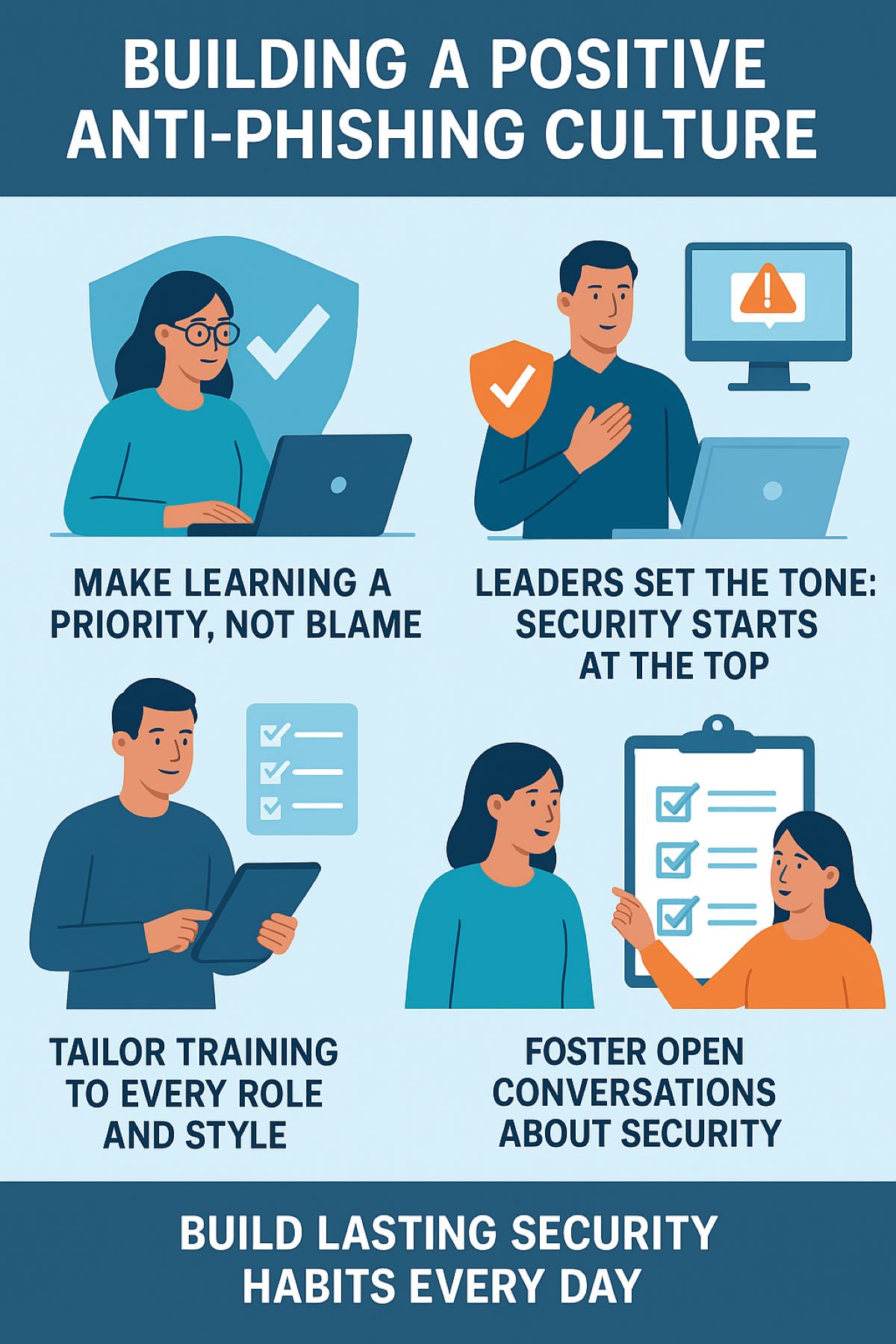 BUILDING A POSITIVE ANTI-PHISHING CULTURE

MAKE LEARNING A PRIORITY, NOT BLAME

LEADERS SET THE TONE: SECURITY STARTS AT THE TOP

TAILOR TRAINING TO EVERY ROLE AND STYLE

FOSTER OPEN CONVERSATIONS ABOUT SECURITY

BUILD LASTING SECURITY HABITS EVERY DAY